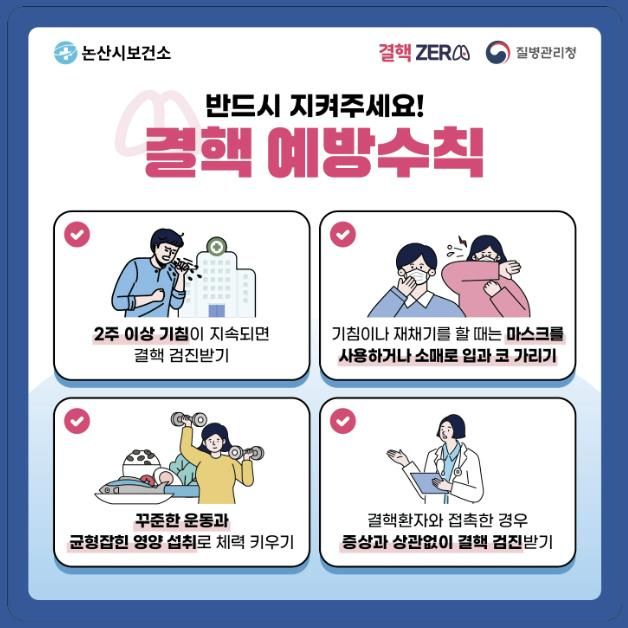 논산시보건소

결핵 ZERO

질병관리청

반드시 지켜주세요!

결핵 예방수칙

2주 이상 기침이 지속되면 결핵 검진받기

기침이나 재채기를 할 때는 마스크를 사용하거나 소매로 입과 코 가리기

꾸준한 운동과 균형잡힌 영양 섭취로 체력 키우기

결핵환자와 접촉한 경우 증상과 상관없이 결핵 검진받기